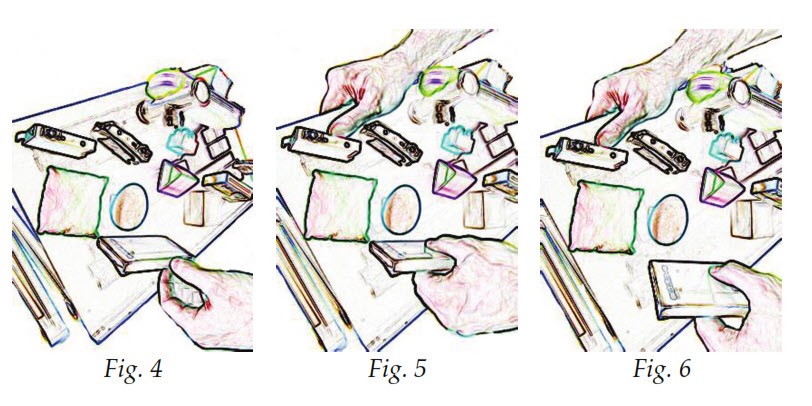 Fig. 4

Fig. 5

Fig. 6